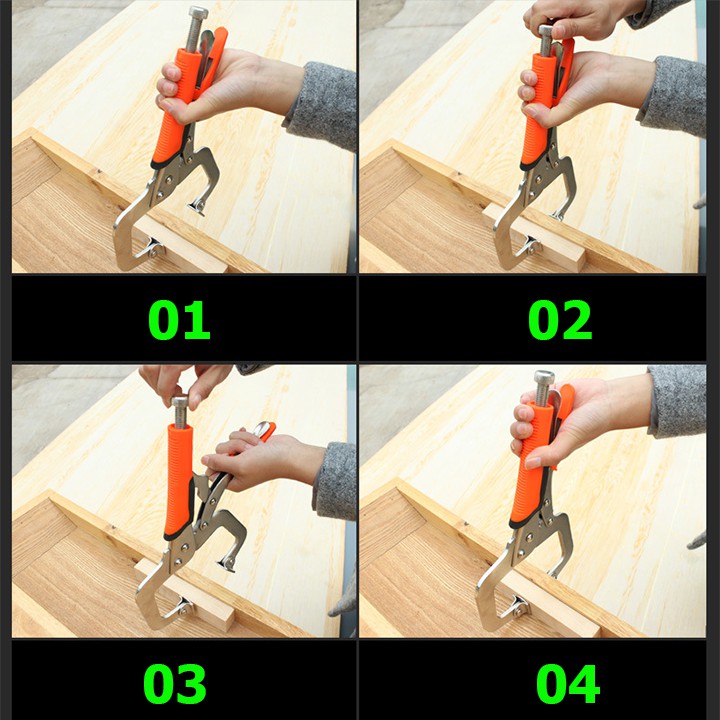 01

02

03

04