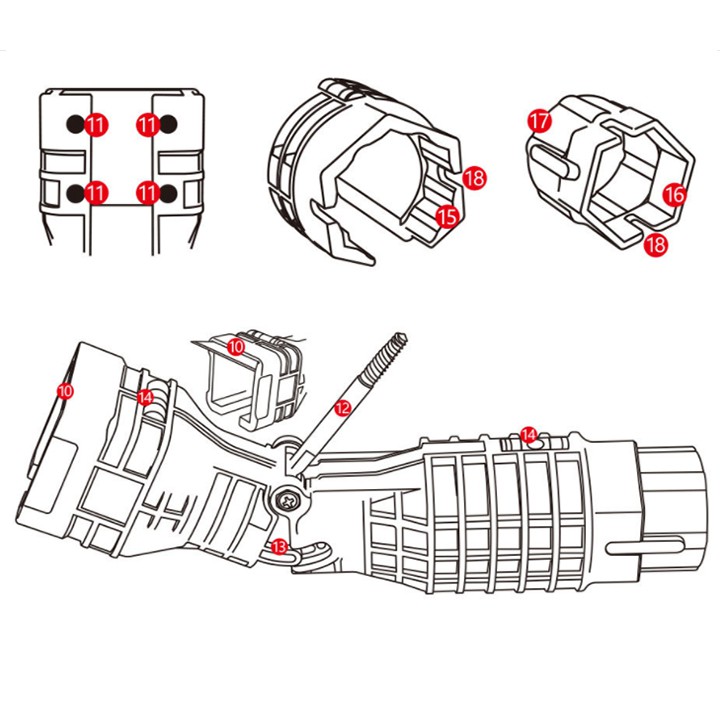 11
11
11
11
18
15
17
16
18
10
10
14
12
14
13